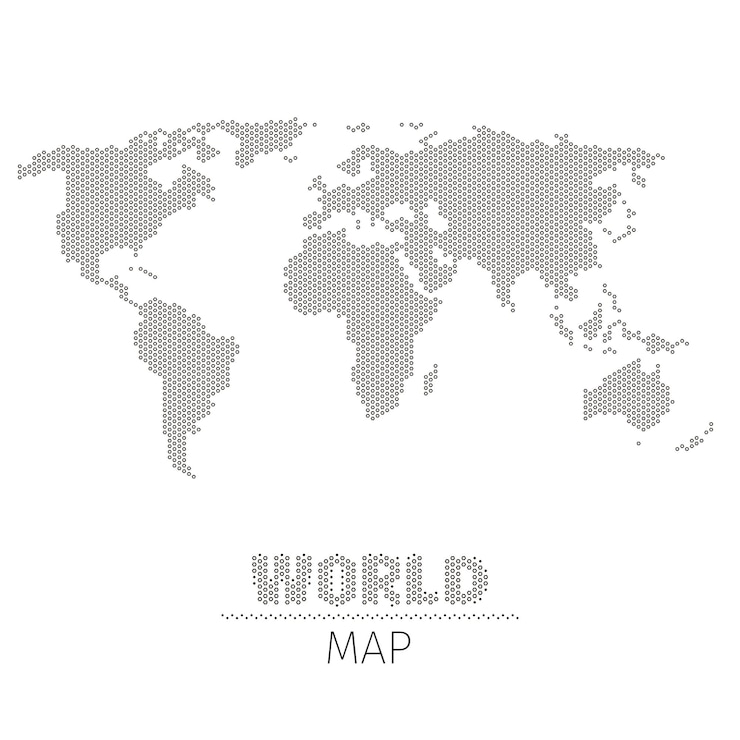 WORLD

MAP