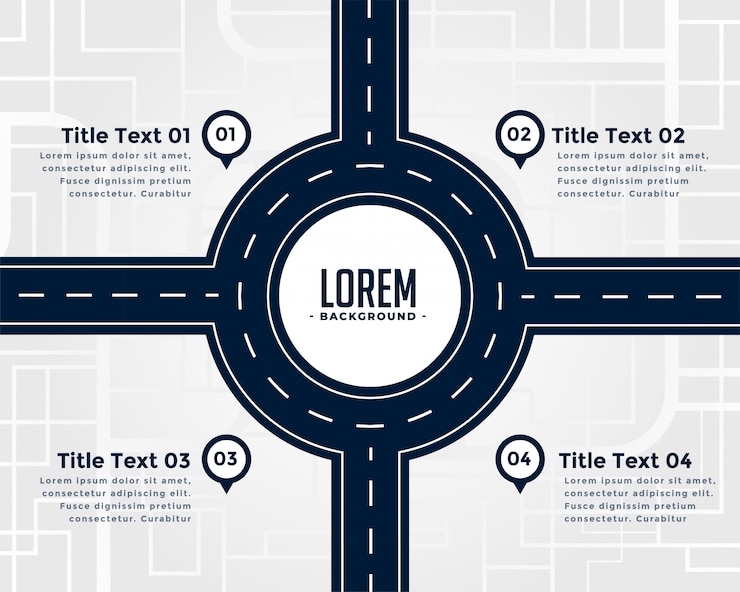 Title Text 01 01
Lorem ipsum dolor sit amet, consectetur adipiscing elit. Fusce dignissim pretium consectetur. Curabitur

02 Title Text 02
Lorem ipsum dolor sit amet, consectetur adipiscing elit. Fusce dignissim pretium consectetur. Curabitur

LOREM
- BACKGROUND -

Title Text 03 03
Lorem ipsum dolor sit amet, consectetur adipiscing elit. Fusce dignissim pretium consectetur. Curabitur

04 Title Text 04
Lorem ipsum dolor sit amet, consectetur adipiscing elit. Fusce dignissim pretium consectetur. Curabitur