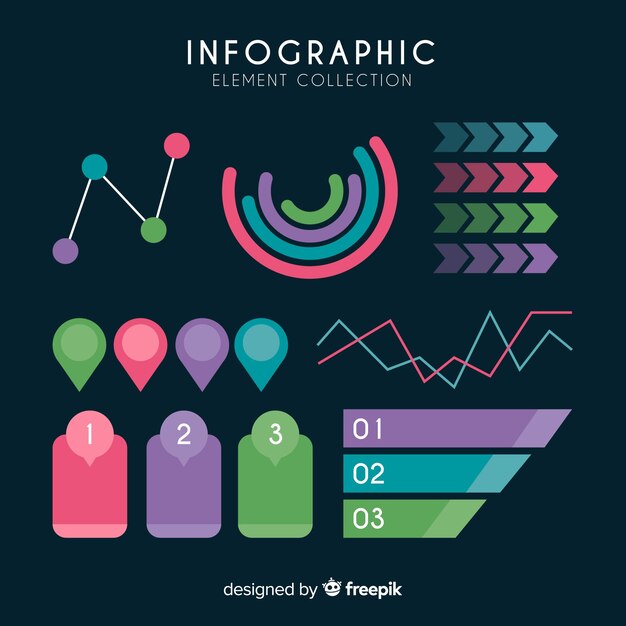 INFOGRAPHIC
ELEMENT COLLECTION

1

2

3

01

02

03

designed by freepik