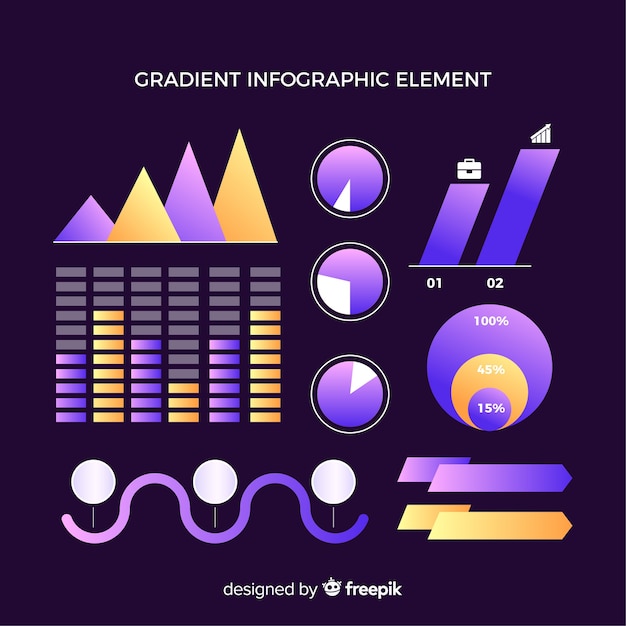 GRADIENT INFOGRAPHIC ELEMENT

01 02

100%

45%

15%

designed by freepik