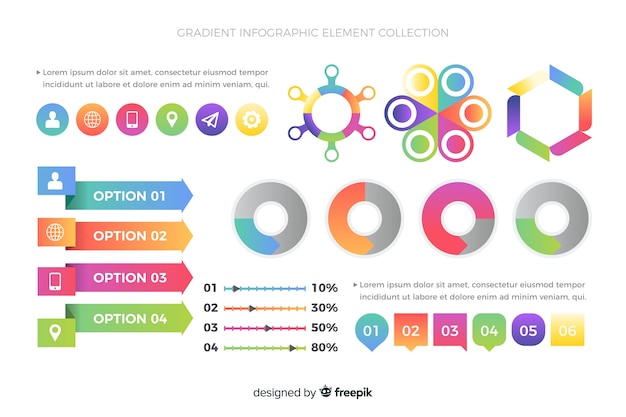 GRADIENT INFOGRAPHIC ELEMENT COLLECTION

▸ Lorem ipsum dolor sit amet, consectetur eiusmod tempor incididunt ut labore et dolore enim ad minim veniam, qui.

OPTION 01

OPTION 02

OPTION 03

OPTION 04

01 10%
02 30%
03 50%
04 80%

▸ Lorem ipsum dolor sit amet, consectetur eiusmod tempor incididunt ut labore et dolore enim ad minim veniam, qui.

01 02 03 04 05 06

designed by freepik