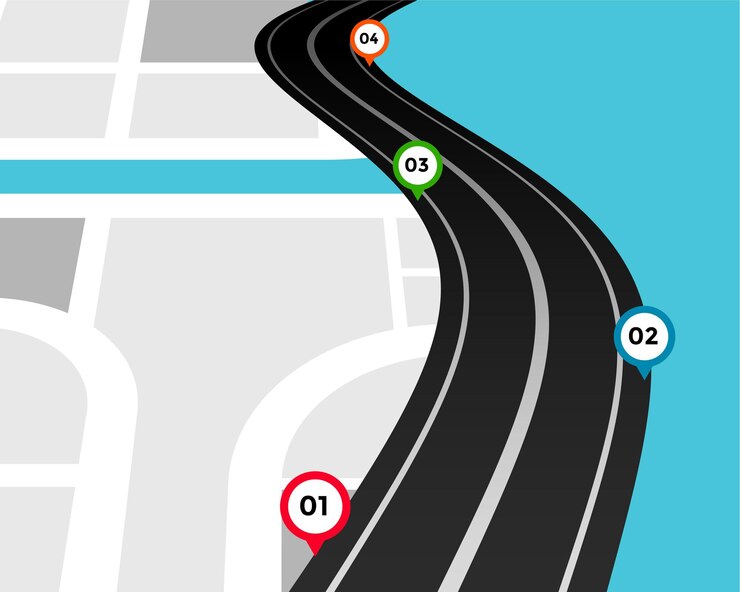 04

03

02

01