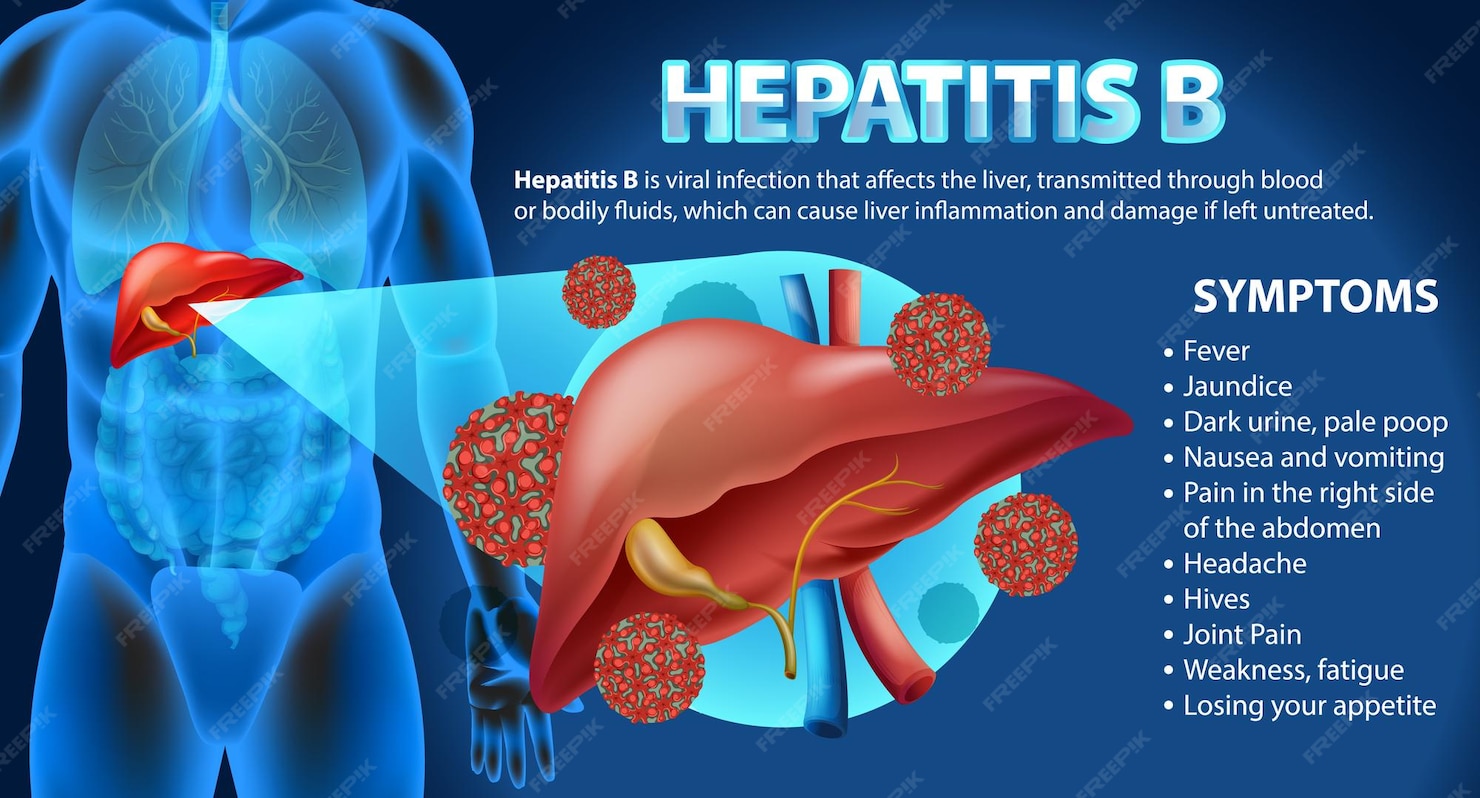 HEPATITIS B

Hepatitis B is viral infection that affects the liver, transmitted through blood or bodily fluids, which can cause liver inflammation and damage if left untreated.

SYMPTOMS
• Fever
• Jaundice
• Dark urine, pale poop
• Nausea and vomiting
• Pain in the right side of the abdomen
• Headache
• Hives
• Joint Pain
• Weakness, fatigue
• Losing your appetite

FREEPIK