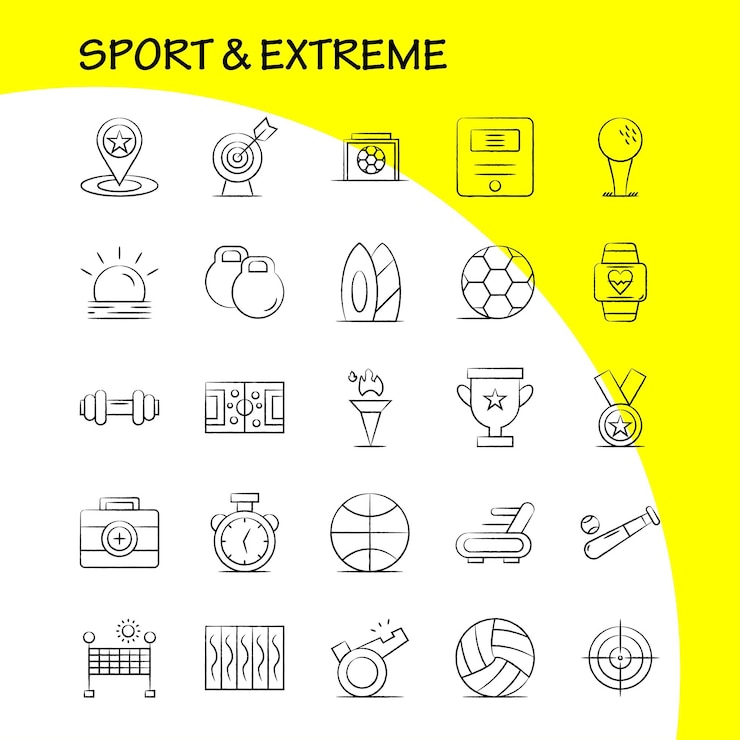 SPORT & EXTREME