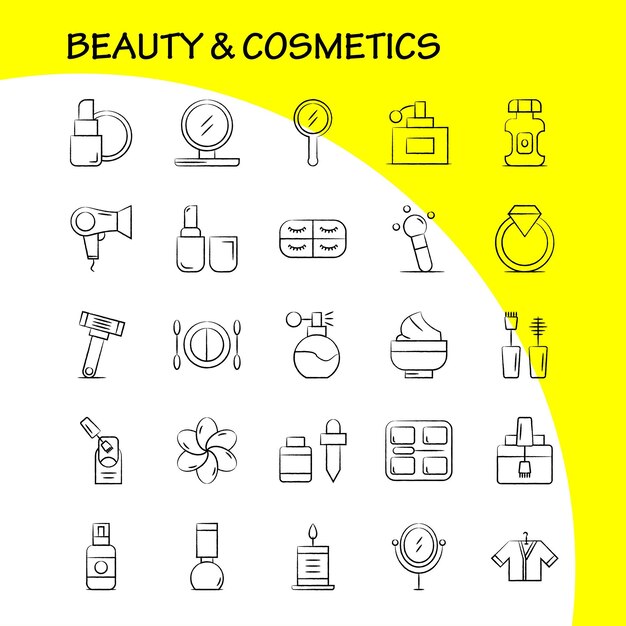 BEAUTY & COSMETICS