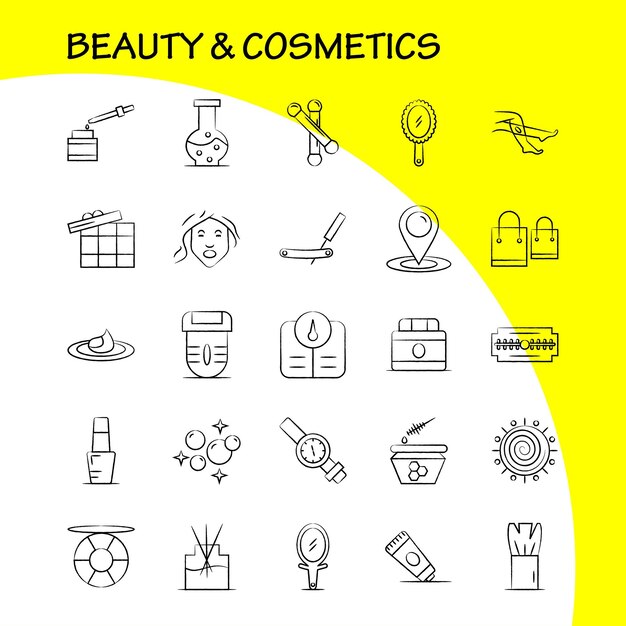 BEAUTY & COSMETICS