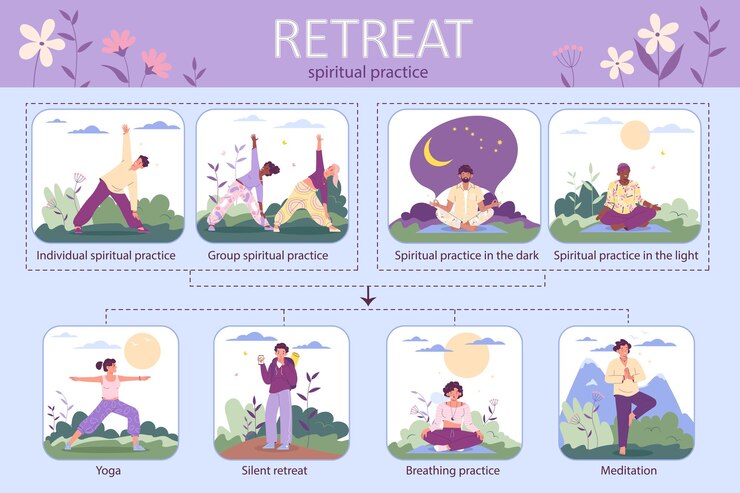 RETREAT
spiritual practice

Individual spiritual practice

Group spiritual practice

Spiritual practice in the dark

Spiritual practice in the light

Yoga

Silent retreat

Breathing practice

Meditation