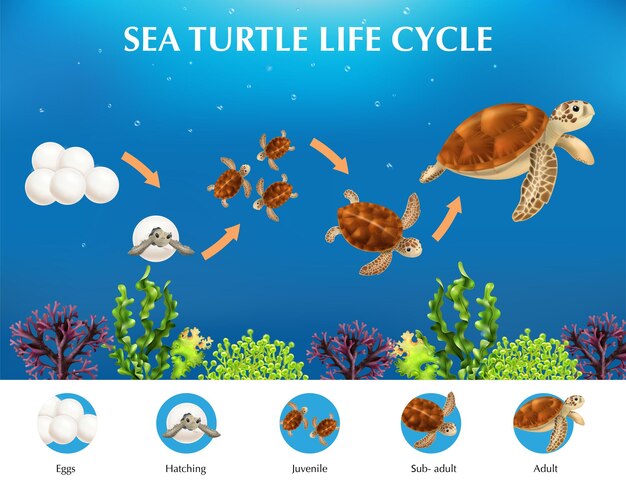 SEA TURTLE LIFE CYCLE

Eggs

Hatching

Juvenile

Sub- adult

Adult