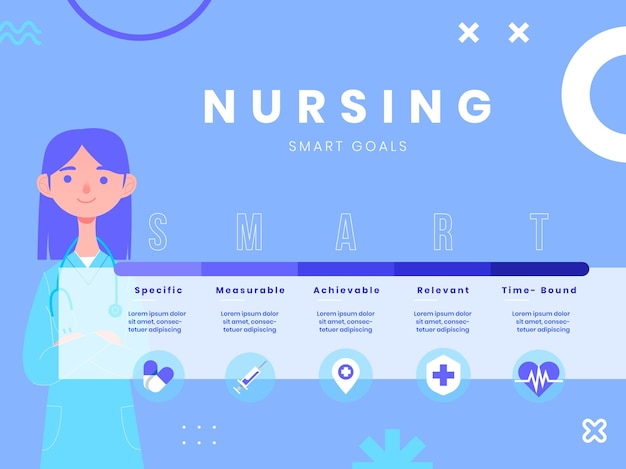 NURSING
SMART GOALS

S M A R T

Specific
Lorem ipsum dolor sit amet, consectetuer adipiscing

Measurable
Lorem ipsum dolor sit amet, consectetuer adipiscing

Achievable
Lorem ipsum dolor sit amet, consectetuer adipiscing

Relevant
Lorem ipsum dolor sit amet, consectetuer adipiscing

Time- Bound
Lorem ipsum dolor sit amet, consectetuer adipiscing