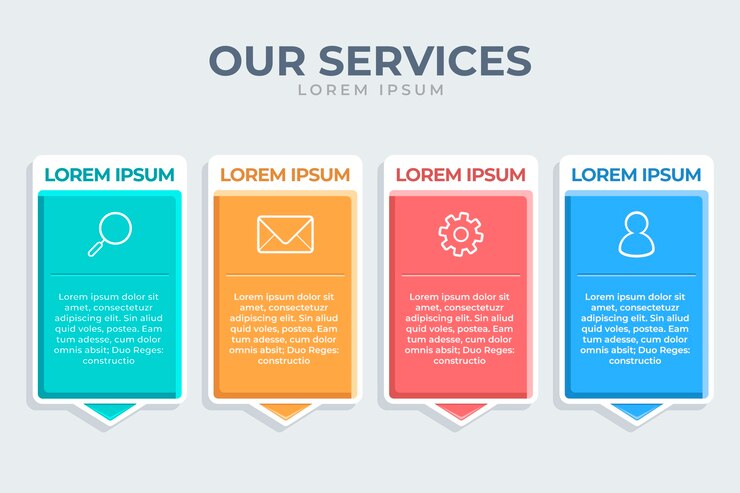 OUR SERVICES
LOREM IPSUM

LOREM IPSUM

Lorem ipsum dolor sit amet, consectetuzr adipiscing elit. Sin aliud quid voles, postea. Eam tum adesse, cum dolor omnis absit; Duo Reges: constructio

LOREM IPSUM

Lorem ipsum dolor sit amet, consectetuzr adipiscing elit. Sin aliud quid voles, postea. Eam tum adesse, cum dolor omnis absit; Duo Reges: constructio

LOREM IPSUM

Lorem ipsum dolor sit amet, consectetuzr adipiscing elit. Sin aliud quid voles, postea. Eam tum adesse, cum dolor omnis absit; Duo Reges: constructio

LOREM IPSUM

Lorem ipsum dolor sit amet, consectetuzr adipiscing elit. Sin aliud quid voles, postea. Eam tum adesse, cum dolor omnis absit; Duo Reges: constructio