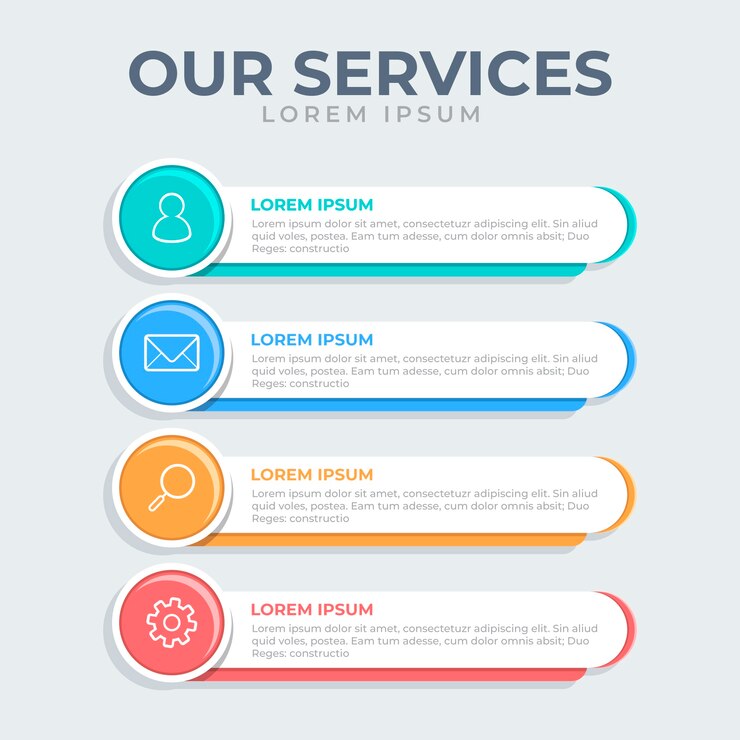 OUR SERVICES
LOREM IPSUM

LOREM IPSUM
Lorem ipsum dolor sit amet, consectetuzr adipiscing elit. Sin aliud quid voles, postea. Eam tum adesse, cum dolor omnis absit; Duo Reges: constructio

LOREM IPSUM
Lorem ipsum dolor sit amet, consectetuzr adipiscing elit. Sin aliud quid voles, postea. Eam tum adesse, cum dolor omnis absit; Duo Reges: constructio

LOREM IPSUM
Lorem ipsum dolor sit amet, consectetuzr adipiscing elit. Sin aliud quid voles, postea. Eam tum adesse, cum dolor omnis absit; Duo Reges: constructio

LOREM IPSUM
Lorem ipsum dolor sit amet, consectetuzr adipiscing elit. Sin aliud quid voles, postea. Eam tum adesse, cum dolor omnis absit; Duo Reges: constructio