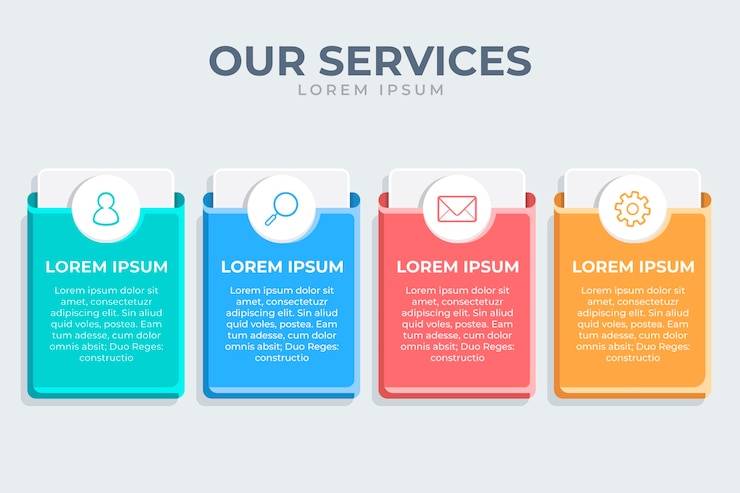 OUR SERVICES
LOREM IPSUM

LOREM IPSUM
Lorem ipsum dolor sit amet, consectetuzr adipiscing elit. Sin aliud quid voles, postea. Eam tum adesse, cum dolor omnis absit; Duo Reges: constructio

LOREM IPSUM
Lorem ipsum dolor sit amet, consectetuzr adipiscing elit. Sin aliud quid voles, postea. Eam tum adesse, cum dolor omnis absit; Duo Reges: constructio

LOREM IPSUM
Lorem ipsum dolor sit amet, consectetuzr adipiscing elit. Sin aliud quid voles, postea. Eam tum adesse, cum dolor omnis absit; Duo Reges: constructio

LOREM IPSUM
Lorem ipsum dolor sit amet, consectetuzr adipiscing elit. Sin aliud quid voles, postea. Eam tum adesse, cum dolor omnis absit; Duo Reges: constructio