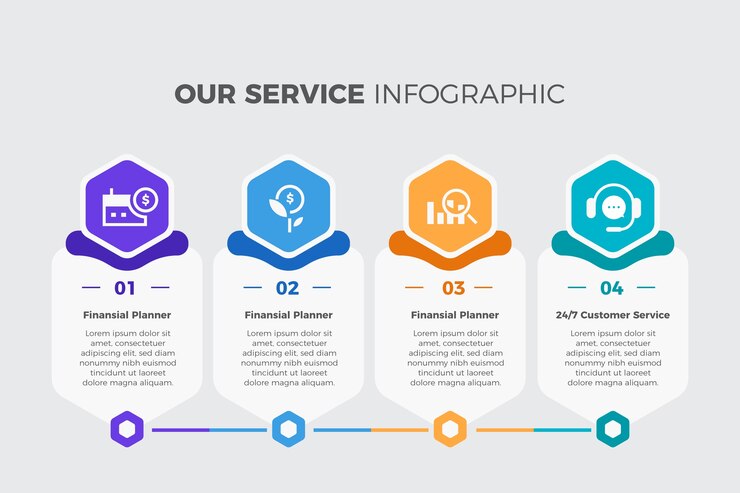 OUR SERVICE INFOGRAPHIC

01

Finansial Planner

Lorem ipsum dolor sit amet, consectetuer adipiscing elit, sed diam nonummy nibh euismod tincidunt ut laoreet dolore magna aliquam.

02

Finansial Planner

Lorem ipsum dolor sit amet, consectetuer adipiscing elit, sed diam nonummy nibh euismod tincidunt ut laoreet dolore magna aliquam.

03

Finansial Planner

Lorem ipsum dolor sit amet, consectetuer adipiscing elit, sed diam nonummy nibh euismod tincidunt ut laoreet dolore magna aliquam.

04

24/7 Customer Service

Lorem ipsum dolor sit amet, consectetuer adipiscing elit, sed diam nonummy nibh euismod tincidunt ut laoreet dolore magna aliquam.