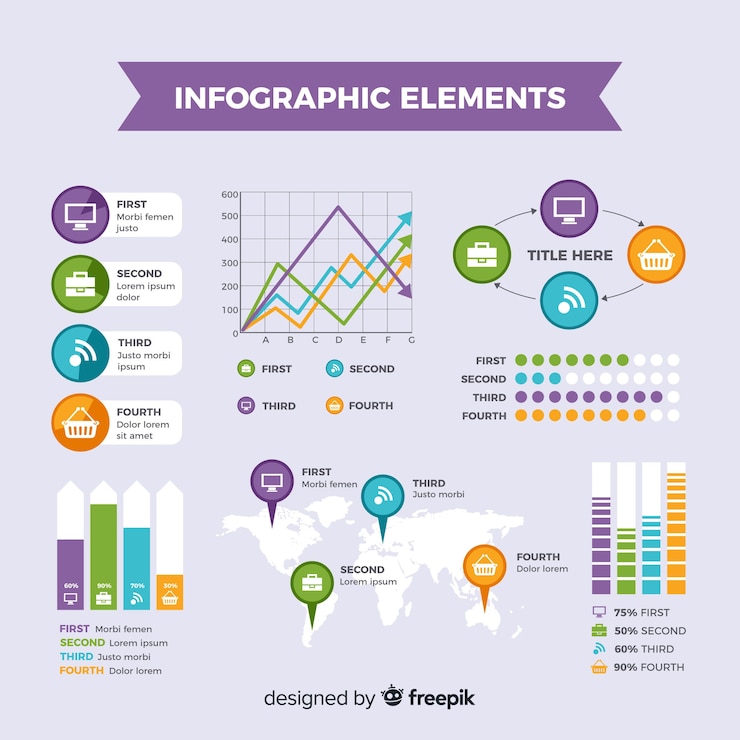 INFOGRAPHIC ELEMENTS

FIRST
Morbi femen justo

SECOND
Lorem ipsum dolor

THIRD
Justo morbi ipsum

FOURTH
Dolor lorem sit amet

600
500
400
300
200
100
0
A B C D E F G

FIRST
SECOND
THIRD
FOURTH

TITLE HERE

FIRST
SECOND
THIRD
FOURTH

60%
90%
70%
30%

FIRST Morbi femen
SECOND Lorem ipsum
THIRD Justo morbi
FOURTH Dolor lorem

FIRST
Morbi femen

THIRD
Justo morbi

SECOND
Lorem ipsum

FOURTH
Dolor lorem

75% FIRST
50% SECOND
60% THIRD
90% FOURTH

designed by freepik