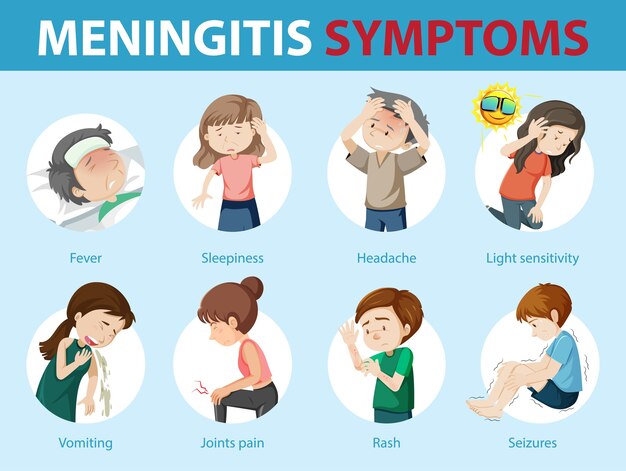 MENINGITIS SYMPTOMS

Fever

Sleepiness

Headache

Light sensitivity

Vomiting

Joints pain

Rash

Seizures