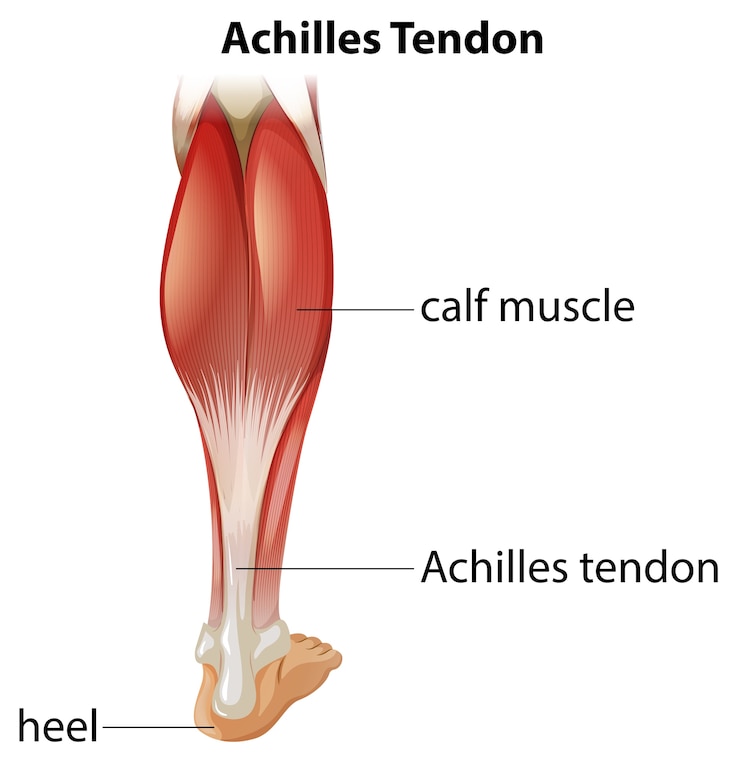 Achilles Tendon

calf muscle

Achilles tendon

heel