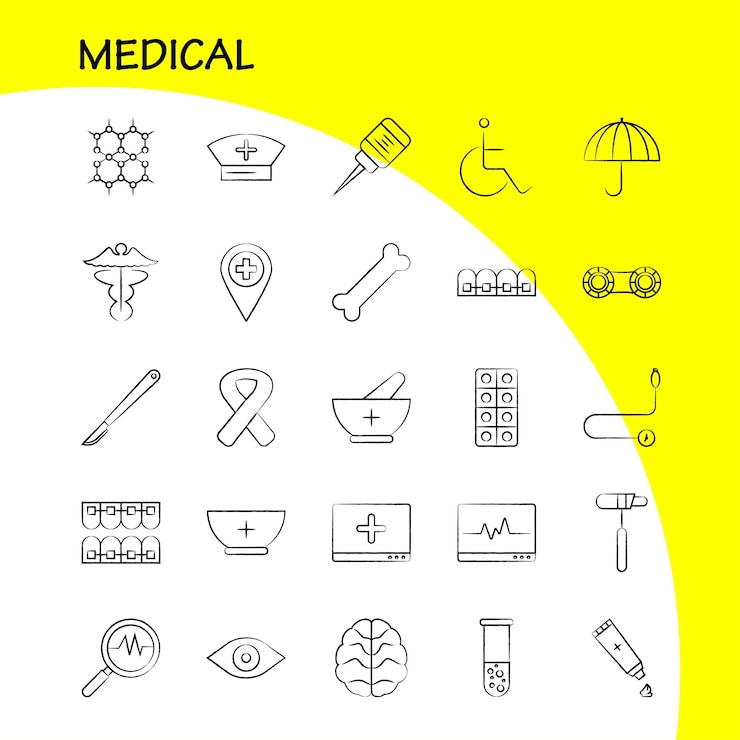 MEDICAL