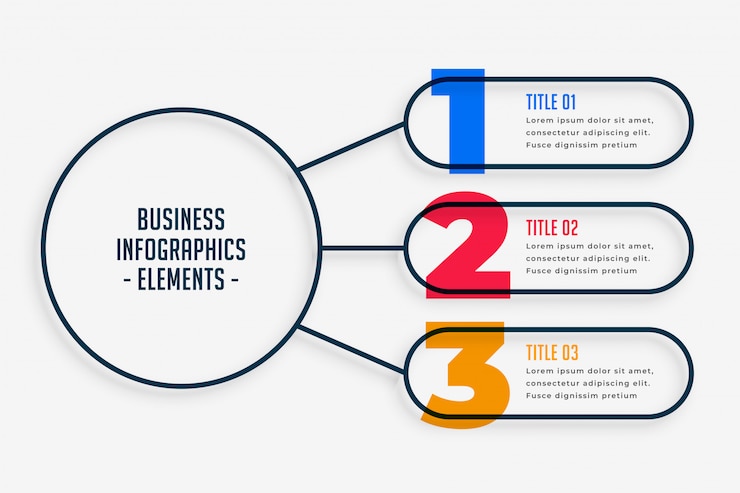 BUSINESS
INFOGRAPHICS
- ELEMENTS -

1
TITLE 01
Lorem ipsum dolor sit amet, consectetur adipiscing elit. Fusce dignissim pretium

2
TITLE 02
Lorem ipsum dolor sit amet, consectetur adipiscing elit. Fusce dignissim pretium

3
TITLE 03
Lorem ipsum dolor sit amet, consectetur adipiscing elit. Fusce dignissim pretium