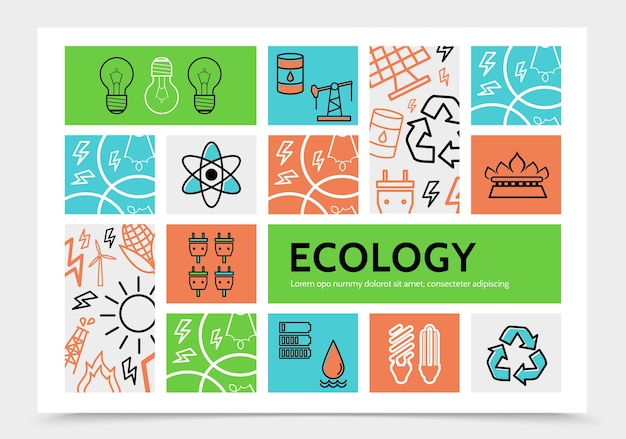 ECOLOGY

Lorem opo nummy dolorot sit amet, consecteter adipiscing