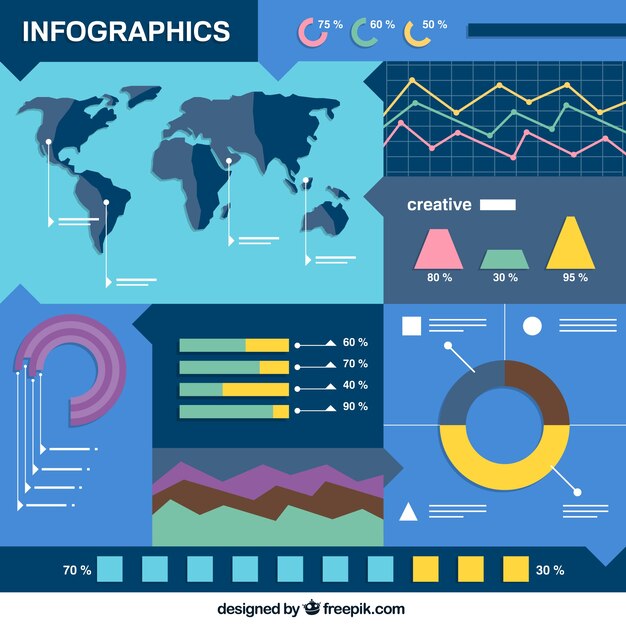 INFOGRAPHICS

75 %
60 %
50 %

creative

80 %
30 %
95 %

60 %
70 %
40 %
90 %

70 %
30 %

designed by freepik.com