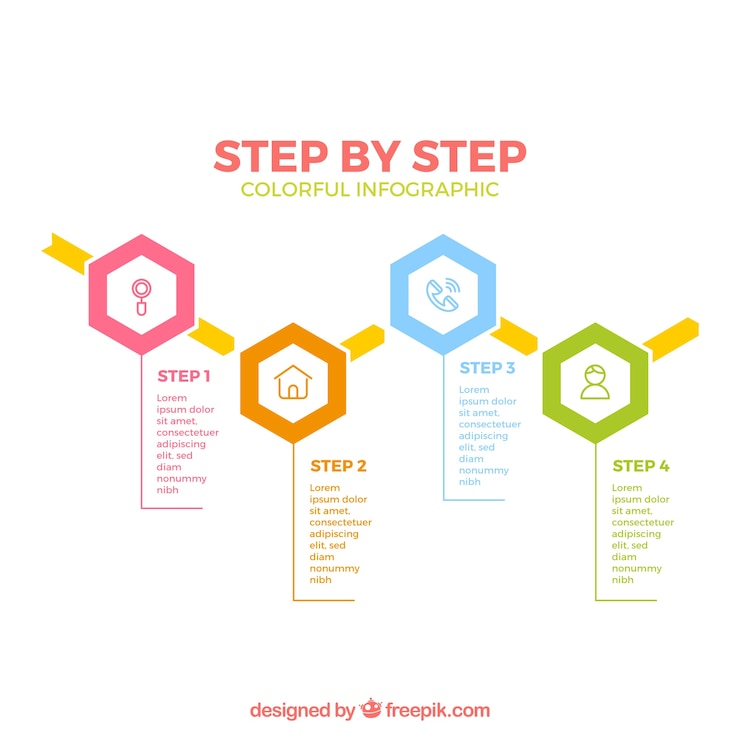 STEP BY STEP
COLORFUL INFOGRAPHIC

STEP 1
Lorem ipsum dolor sit amet, consectetuer adipiscing elit, sed diam nonummy nibh

STEP 2
Lorem ipsum dolor sit amet, consectetuer adipiscing elit, sed diam nonummy nibh

STEP 3
Lorem ipsum dolor sit amet, consectetuer adipiscing elit, sed diam nonummy nibh

STEP 4
Lorem ipsum dolor sit amet, consectetuer adipiscing elit, sed diam nonummy nibh

designed by freepik.com