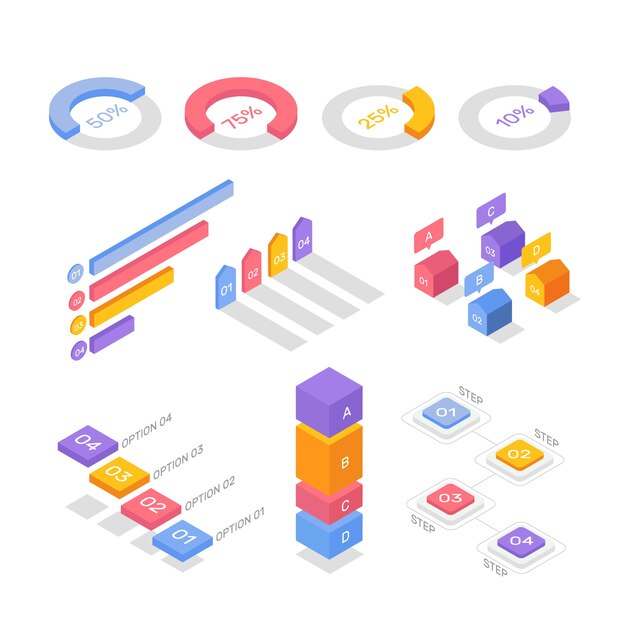 50%
75%
25%
10%

01
02
03
04

01
02
03
04

A
C
D
B
01
03
04
02

04 OPTION 04
03 OPTION 03
02 OPTION 02
01 OPTION 01

A
B
C
D

STEP
01
STEP
02
03
STEP
04
STEP