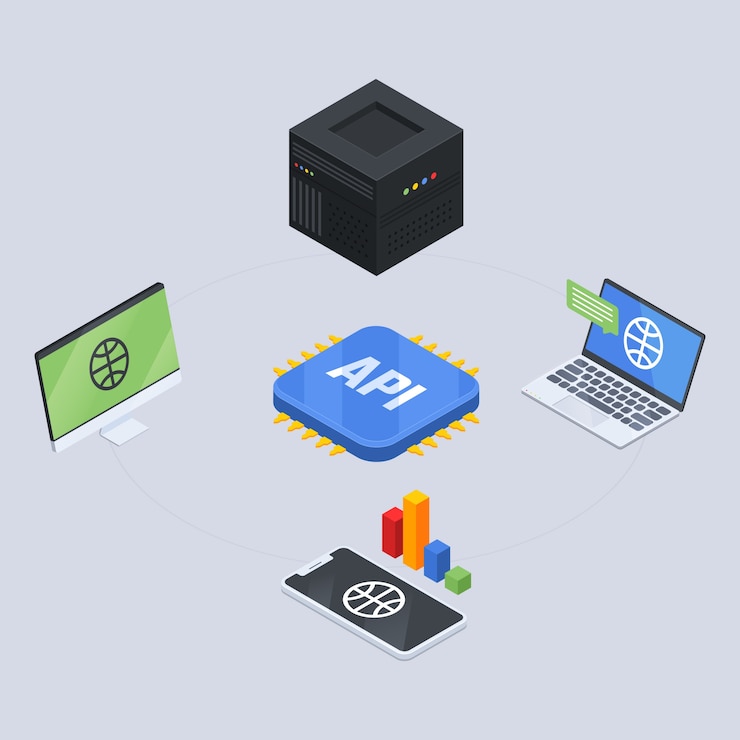 API