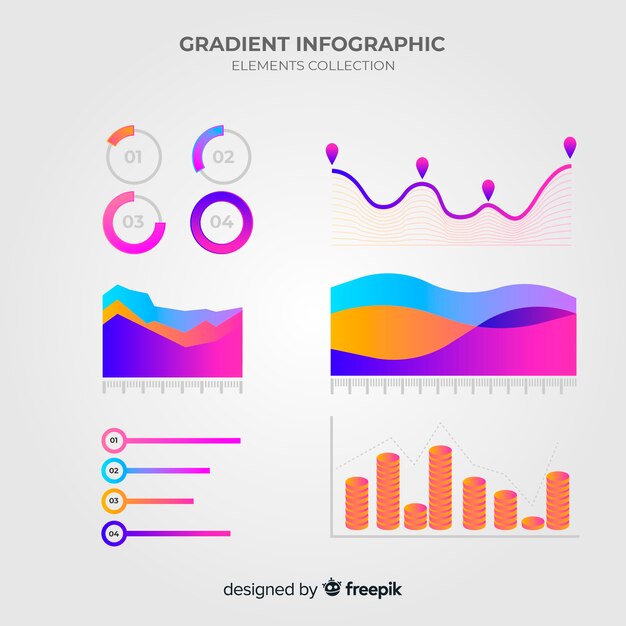 GRADIENT INFOGRAPHIC
ELEMENTS COLLECTION

01
02
03
04

01
02
03
04

designed by freepik