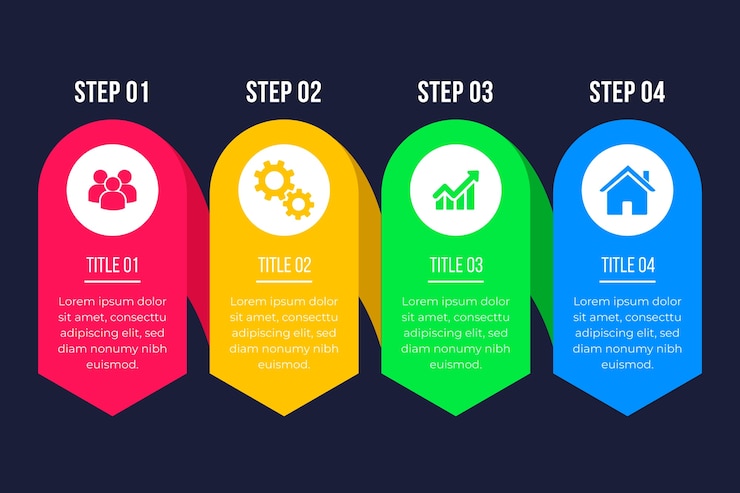 STEP 01

TITLE 01

Lorem ipsum dolor sit amet, consecttu adipiscing elit, sed diam nonumy nibh euismod.

STEP 02

TITLE 02

Lorem ipsum dolor sit amet, consecttu adipiscing elit, sed diam nonumy nibh euismod.

STEP 03

TITLE 03

Lorem ipsum dolor sit amet, consecttu adipiscing elit, sed diam nonumy nibh euismod.

STEP 04

TITLE 04

Lorem ipsum dolor sit amet, consecttu adipiscing elit, sed diam nonumy nibh euismod.