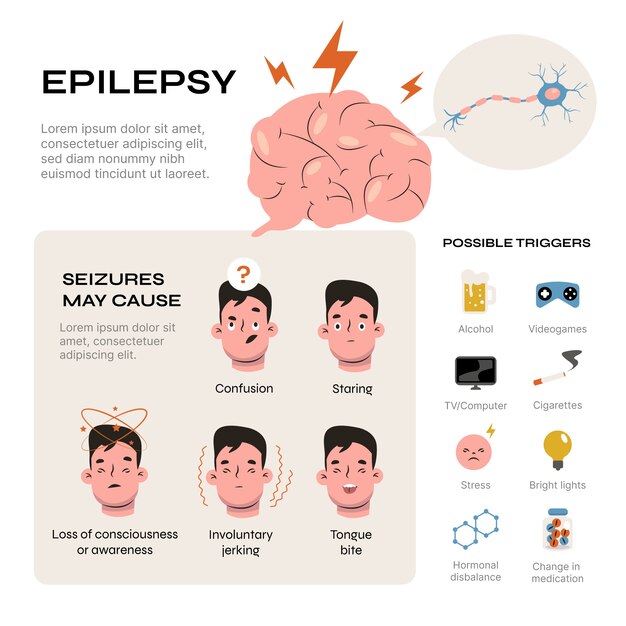 EPILEPSY

Lorem ipsum dolor sit amet, consectetuer adipiscing elit, sed diam nonummy nibh euismod tincidunt ut laoreet.

SEIZURES MAY CAUSE

Lorem ipsum dolor sit amet, consectetuer adipiscing elit.

?

Confusion

Staring

Loss of consciousness or awareness

Involuntary jerking

Tongue bite

POSSIBLE TRIGGERS

Alcohol

Videogames

TV/Computer

Cigarettes

Stress

Bright lights

Hormonal disbalance

Change in medication