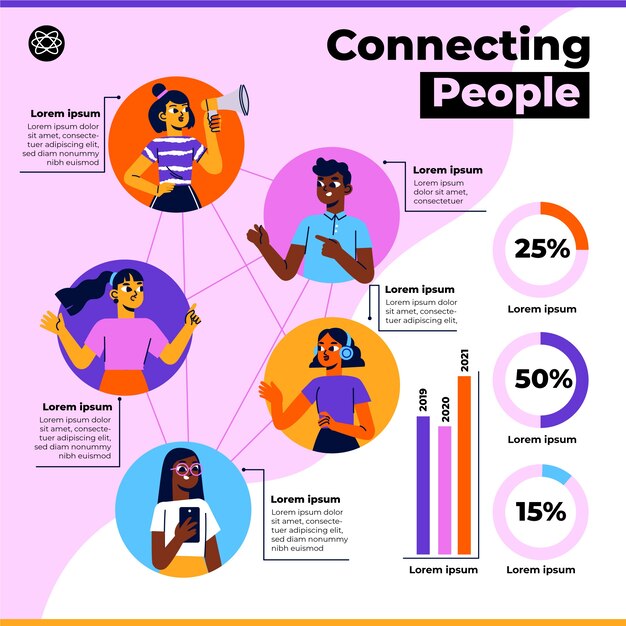 Connecting People

Lorem ipsum
Lorem ipsum dolor sit amet, consectetuer adipiscing elit, sed diam nonummy nibh euismod

Lorem ipsum
Lorem ipsum dolor sit amet, consectetuer

Lorem ipsum
Lorem ipsum dolor sit amet, consectetuer adipiscing elit,

Lorem ipsum
Lorem ipsum dolor sit amet, consectetuer adipiscing elit, sed diam nonummy nibh euismod

Lorem ipsum
Lorem ipsum dolor sit amet, consectetuer adipiscing elit, sed diam nonummy nibh euismod

2019
2020
2021
Lorem ipsum

25%
Lorem ipsum

50%
Lorem ipsum

15%
Lorem ipsum