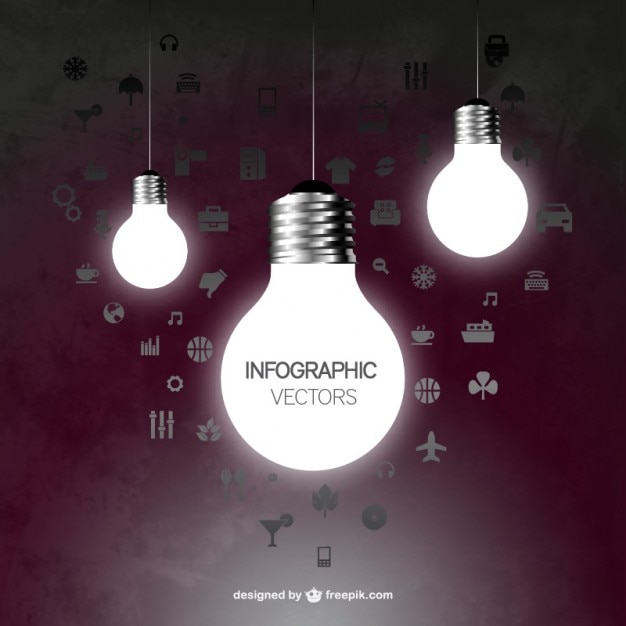 INFOGRAPHIC
VECTORS

designed by freepik.com