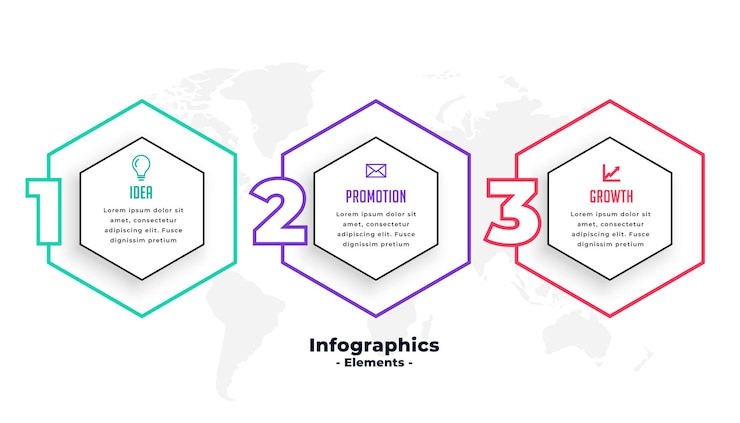 1

IDEA

Lorem ipsum dolor sit amet, consectetur adipiscing elit. Fusce dignissim pretium

2

PROMOTION

Lorem ipsum dolor sit amet, consectetur adipiscing elit. Fusce dignissim pretium

3

GROWTH

Lorem ipsum dolor sit amet, consectetur adipiscing elit. Fusce dignissim pretium

Infographics
- Elements -