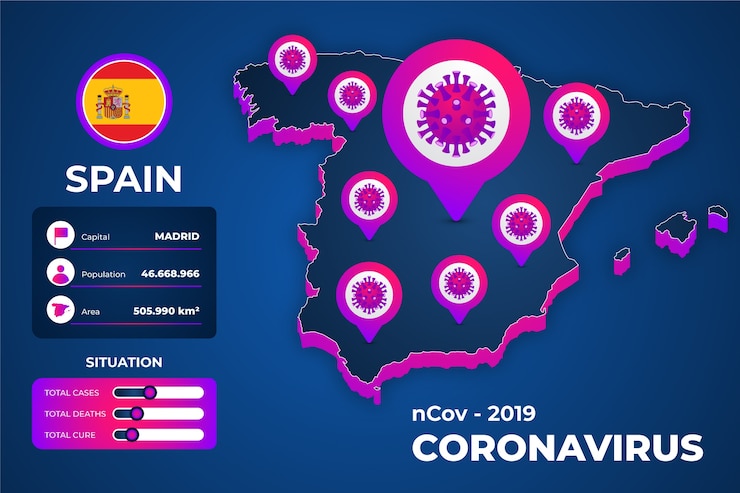 SPAIN

Capital MADRID

Population 46.668.966

Area 505.990 km²

SITUATION

TOTAL CASES

TOTAL DEATHS

TOTAL CURE

nCov - 2019

CORONAVIRUS