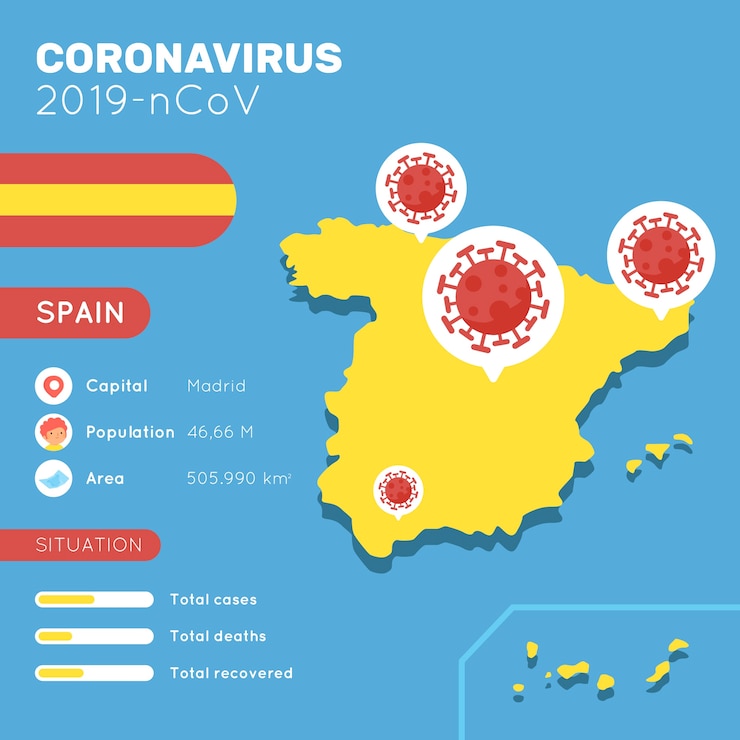 CORONAVIRUS
2019-nCoV

SPAIN

Capital Madrid

Population 46,66 M

Area 505.990 km²

SITUATION

Total cases

Total deaths

Total recovered