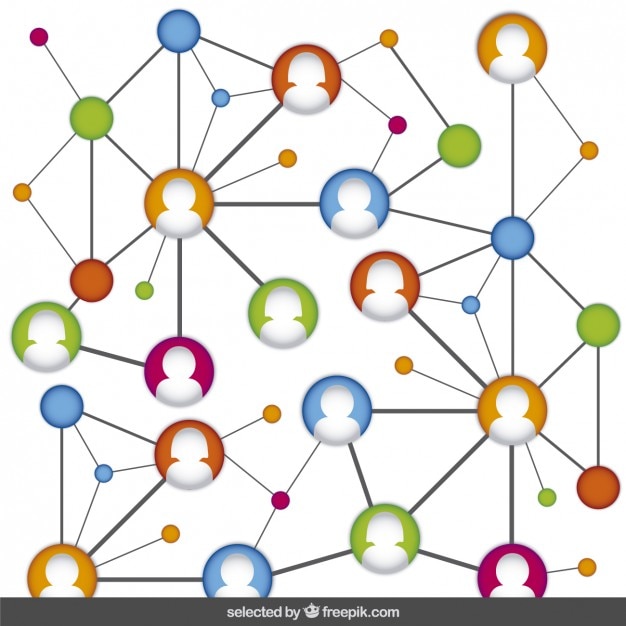 selected by freepik.com