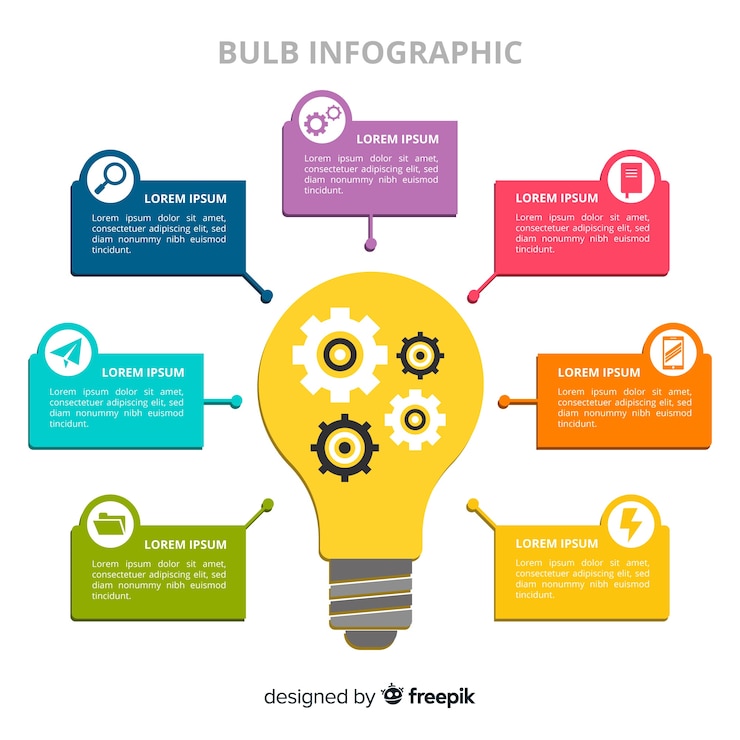 BULB INFOGRAPHIC

LOREM IPSUM
Lorem ipsum dolor sit amet, consectetuer adipiscing elit, sed diam nonummy nibh euismod tincidunt.

LOREM IPSUM
Lorem ipsum dolor sit amet, consectetuer adipiscing elit, sed diam nonummy nibh euismod tincidunt.

LOREM IPSUM
Lorem ipsum dolor sit amet, consectetuer adipiscing elit, sed diam nonummy nibh euismod tincidunt.

LOREM IPSUM
Lorem ipsum dolor sit amet, consectetuer adipiscing elit, sed diam nonummy nibh euismod tincidunt.

LOREM IPSUM
Lorem ipsum dolor sit amet, consectetuer adipiscing elit, sed diam nonummy nibh euismod tincidunt.

LOREM IPSUM
Lorem ipsum dolor sit amet, consectetuer adipiscing elit, sed diam nonummy nibh euismod tincidunt.

LOREM IPSUM
Lorem ipsum dolor sit amet, consectetuer adipiscing elit, sed diam nonummy nibh euismod tincidunt.

designed by freepik