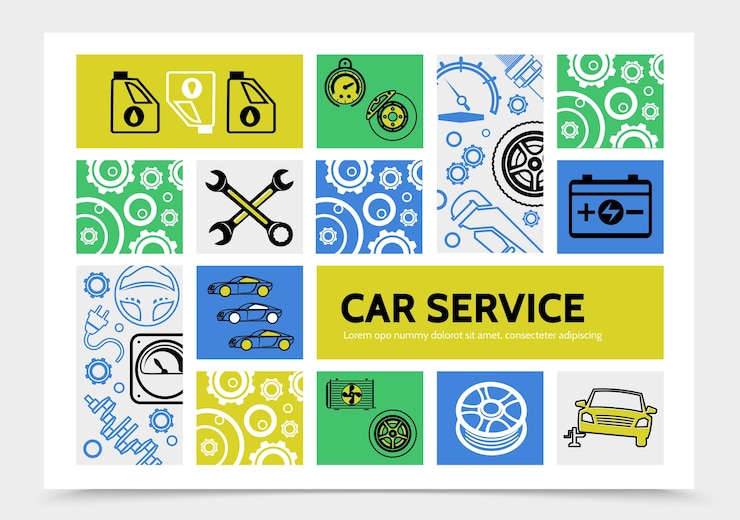 CAR SERVICE

Lorem opo nummy dolorot sit amet, consecteter adipiscing