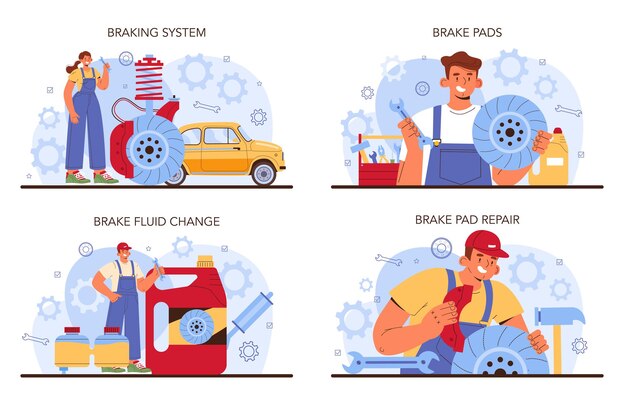 BRAKING SYSTEM

BRAKE PADS

BRAKE FLUID CHANGE

BRAKE PAD REPAIR