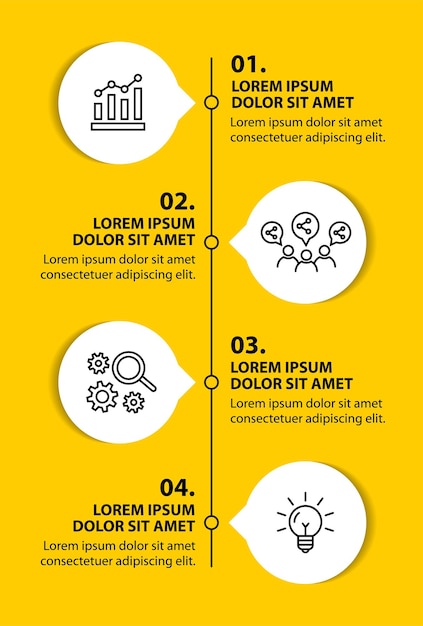 01.
LOREM IPSUM DOLOR SIT AMET
Lorem ipsum dolor sit amet consectetuer adipiscing elit.

02.
LOREM IPSUM DOLOR SIT AMET
Lorem ipsum dolor sit amet consectetuer adipiscing elit.

03.
LOREM IPSUM DOLOR SIT AMET
Lorem ipsum dolor sit amet consectetuer adipiscing elit.

04.
LOREM IPSUM DOLOR SIT AMET
Lorem ipsum dolor sit amet consectetuer adipiscing elit.