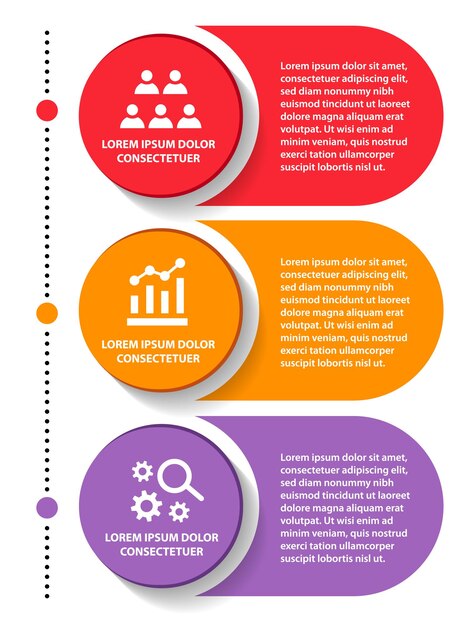 LOREM IPSUM DOLOR CONSECTETUER

Lorem ipsum dolor sit amet, consectetuer adipiscing elit, sed diam nonummy nibh euismod tincidunt ut laoreet dolore magna aliquam erat volutpat. Ut wisi enim ad minim veniam, quis nostrud exerci tation ullamcorper suscipit lobortis nisl ut.

LOREM IPSUM DOLOR CONSECTETUER

Lorem ipsum dolor sit amet, consectetuer adipiscing elit, sed diam nonummy nibh euismod tincidunt ut laoreet dolore magna aliquam erat volutpat. Ut wisi enim ad minim veniam, quis nostrud exerci tation ullamcorper suscipit lobortis nisl ut.

LOREM IPSUM DOLOR CONSECTETUER

Lorem ipsum dolor sit amet, consectetuer adipiscing elit, sed diam nonummy nibh euismod tincidunt ut laoreet dolore magna aliquam erat volutpat. Ut wisi enim ad minim veniam, quis nostrud exerci tation ullamcorper suscipit lobortis nisl ut.