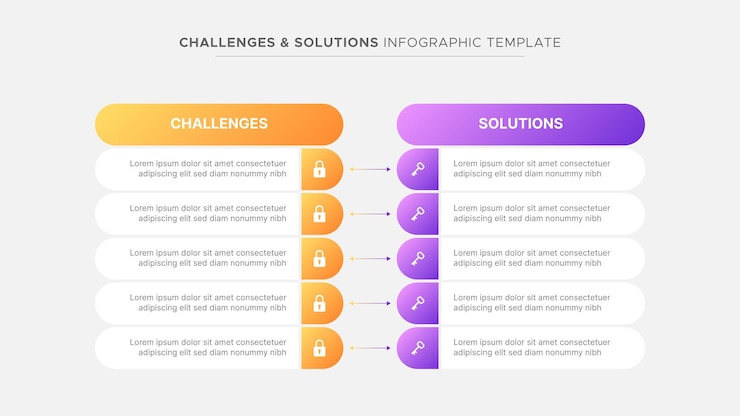 CHALLENGES & SOLUTIONS INFOGRAPHIC TEMPLATE

CHALLENGES

Lorem ipsum dolor sit amet consectetuer adipiscing elit sed diam nonummy nibh

Lorem ipsum dolor sit amet consectetuer adipiscing elit sed diam nonummy nibh

Lorem ipsum dolor sit amet consectetuer adipiscing elit sed diam nonummy nibh

Lorem ipsum dolor sit amet consectetuer adipiscing elit sed diam nonummy nibh

Lorem ipsum dolor sit amet consectetuer adipiscing elit sed diam nonummy nibh

SOLUTIONS

Lorem ipsum dolor sit amet consectetuer adipiscing elit sed diam nonummy nibh

Lorem ipsum dolor sit amet consectetuer adipiscing elit sed diam nonummy nibh

Lorem ipsum dolor sit amet consectetuer adipiscing elit sed diam nonummy nibh

Lorem ipsum dolor sit amet consectetuer adipiscing elit sed diam nonummy nibh

Lorem ipsum dolor sit amet consectetuer adipiscing elit sed diam nonummy nibh