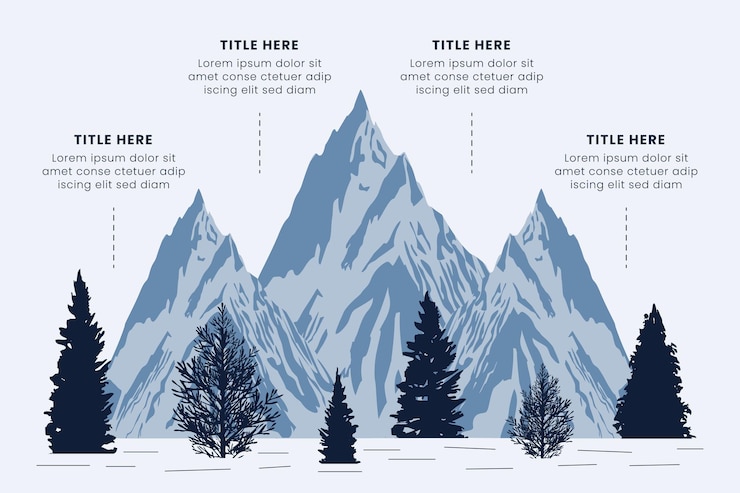 TITLE HERE
Lorem ipsum dolor sit amet conse ctetuer adip iscing elit sed diam

TITLE HERE
Lorem ipsum dolor sit amet conse ctetuer adip iscing elit sed diam

TITLE HERE
Lorem ipsum dolor sit amet conse ctetuer adip iscing elit sed diam

TITLE HERE
Lorem ipsum dolor sit amet conse ctetuer adip iscing elit sed diam