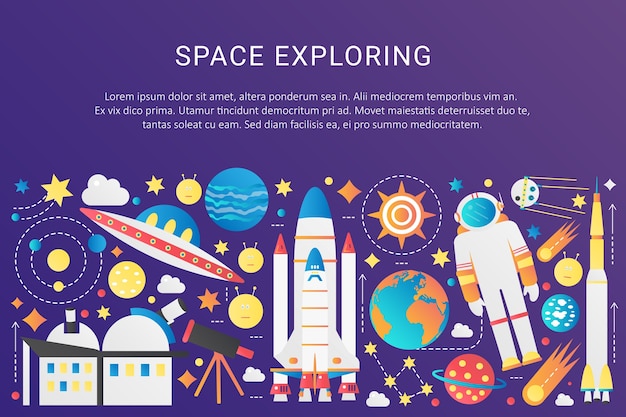 SPACE EXPLORING

Lorem ipsum dolor sit amet, altera ponderum sea in. Alii mediocrem temporibus vim an. Ex vix dico prima. Utamur tincidunt democritum pri ad. Movet maiestatis deterruisset duo te, tantas soleat cu eam. Sed diam facilisis ea, ei pro summo mediocritatem.