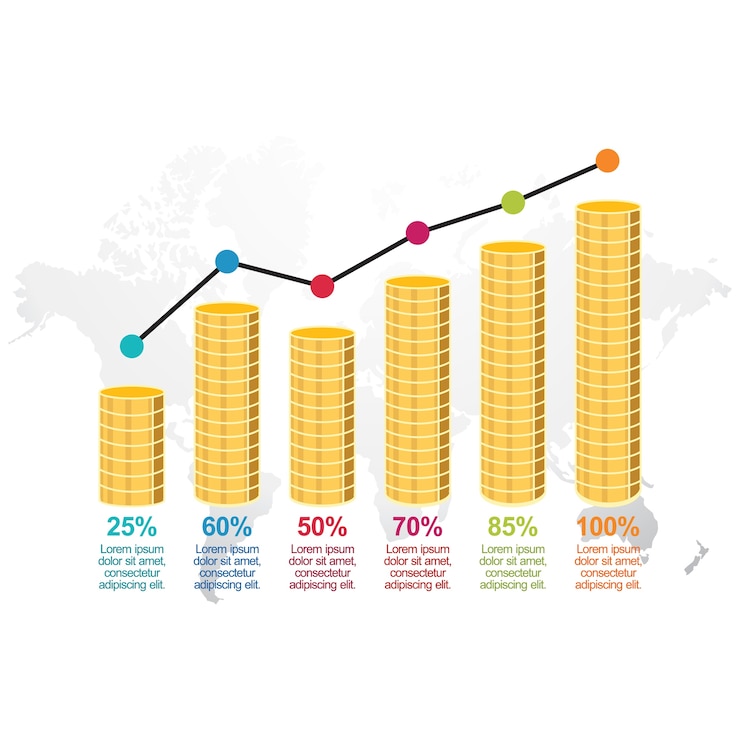 25%
Lorem ipsum dolor sit amet, consectetur adipiscing elit.

60%
Lorem ipsum dolor sit amet, consectetur adipiscing elit.

50%
Lorem ipsum dolor sit amet, consectetur adipiscing elit.

70%
Lorem ipsum dolor sit amet, consectetur adipiscing elit.

85%
Lorem ipsum dolor sit amet, consectetur adipiscing elit.

100%
Lorem ipsum dolor sit amet, consectetur adipiscing elit.