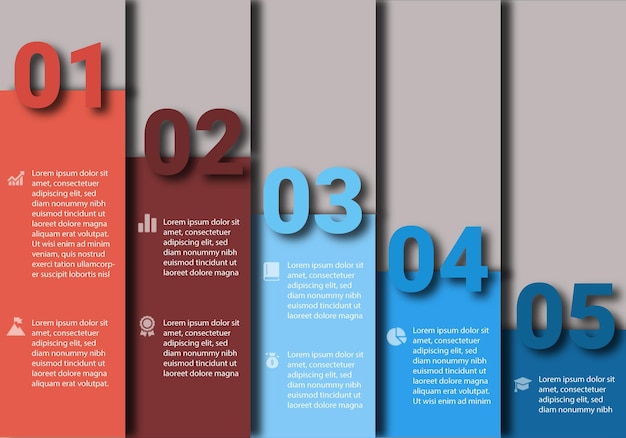 01

Lorem ipsum dolor sit amet, consectetuer adipiscing elit, sed diam nonummy nibh euismod tincidunt ut laoreet dolore magna aliquam erat volutpat. Ut wisi enim ad minim veniam, quis nostrud exerci tation ullamcorper suscipit lobortis nisl

Lorem ipsum dolor sit amet, consectetuer adipiscing elit, sed diam nonummy nibh euismod tincidunt ut laoreet dolore magna aliquam erat volutpat.

02

Lorem ipsum dolor sit amet, consectetuer adipiscing elit, sed diam nonummy nibh euismod tincidunt ut laoreet dolore magna

Lorem ipsum dolor sit amet, consectetuer adipiscing elit, sed diam nonummy nibh euismod tincidunt ut laoreet dolore magna

03

Lorem ipsum dolor sit amet, consectetuer adipiscing elit, sed diam nonummy nibh euismod tincidunt ut laoreet dolore magna

Lorem ipsum dolor sit amet, consectetuer adipiscing elit, sed diam nonummy nibh euismod tincidunt ut laoreet dolore magna

04

Lorem ipsum dolor sit amet, consectetuer adipiscing elit, sed diam nonummy nibh euismod tincidunt ut laoreet dolore magna aliquam erat volutpat. Ut wisi enim ad minim

05

Lorem ipsum dolor sit amet, consectetuer adipiscing elit, sed diam nonummy nibh