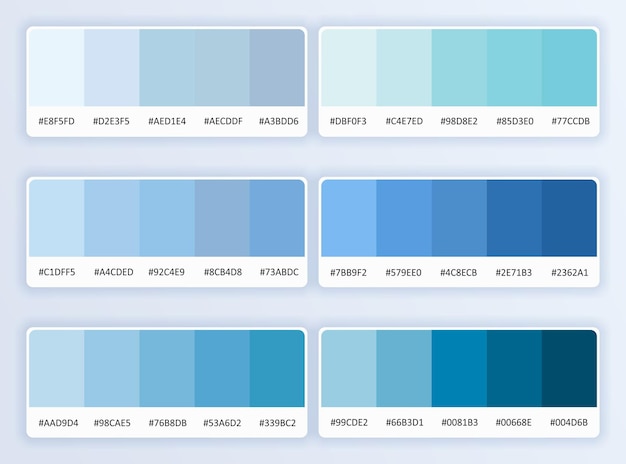 #E8F5FD #D2E3F5 #AED1E4 #AECDDF #A3BDD6

#DBF0F3 #C4E7ED #98D8E2 #85D3E0 #77CCDB

#C1DFF5 #A4CDED #92C4E9 #8CB4D8 #73ABDC

#7BB9F2 #579EE0 #4C8ECB #2E71B3 #2362A1

#AAD9D4 #98CAE5 #76B8DB #53A6D2 #339BC2

#99CDE2 #66B3D1 #0081B3 #00668E #004D6B