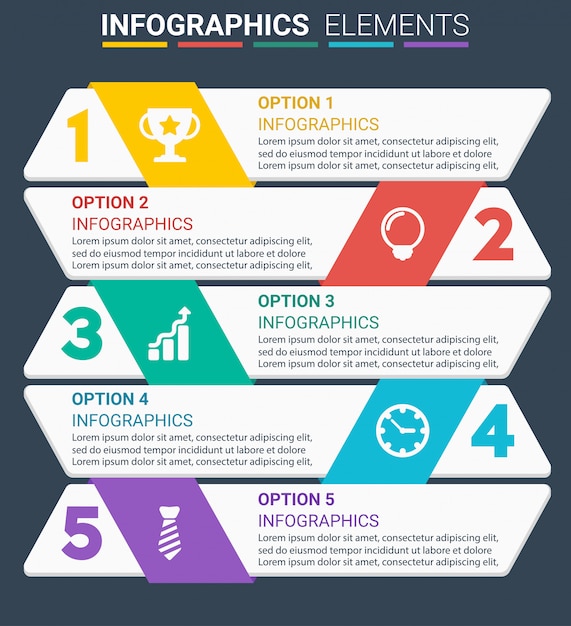 INFOGRAPHICS ELEMENTS

1

OPTION 1
INFOGRAPHICS
Lorem ipsum dolor sit amet, consectetur adipiscing elit, sed do eiusmod tempor incididunt ut labore et dolore Lorem ipsum dolor sit amet, consectetur adipiscing elit,

OPTION 2
INFOGRAPHICS
Lorem ipsum dolor sit amet, consectetur adipiscing elit, sed do eiusmod tempor incididunt ut labore et dolore Lorem ipsum dolor sit amet, consectetur adipiscing elit,

2

3

OPTION 3
INFOGRAPHICS
Lorem ipsum dolor sit amet, consectetur adipiscing elit, sed do eiusmod tempor incididunt ut labore et dolore Lorem ipsum dolor sit amet, consectetur adipiscing elit,

OPTION 4
INFOGRAPHICS
Lorem ipsum dolor sit amet, consectetur adipiscing elit, sed do eiusmod tempor incididunt ut labore et dolore Lorem ipsum dolor sit amet, consectetur adipiscing elit,

4

5

OPTION 5
INFOGRAPHICS
Lorem ipsum dolor sit amet, consectetur adipiscing elit, sed do eiusmod tempor incididunt ut labore et dolore Lorem ipsum dolor sit amet, consectetur adipiscing elit,