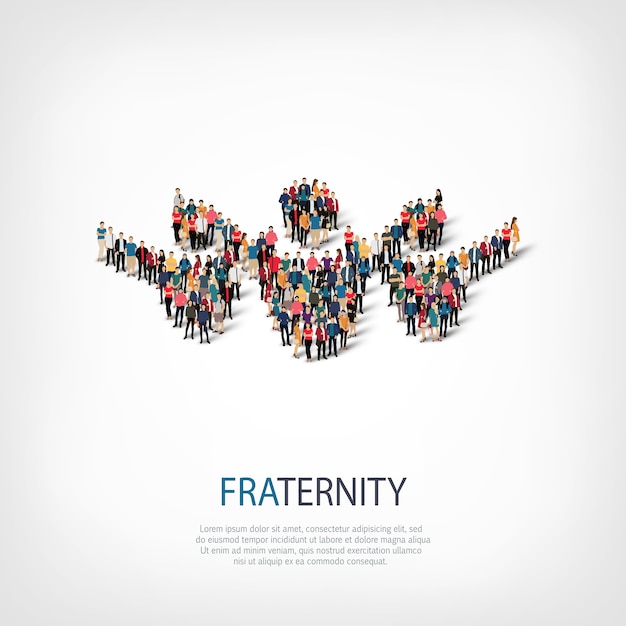 FRATERNITY

Lorem ipsum dolor sit amet, consectetur adipisicing elit, sed do eiusmod tempor incididunt ut labore et dolore magna aliqua Ut enim ad minim veniam, quis nostrud exercitation ullamco nisi ut aliquip ex ea commodo consequat.