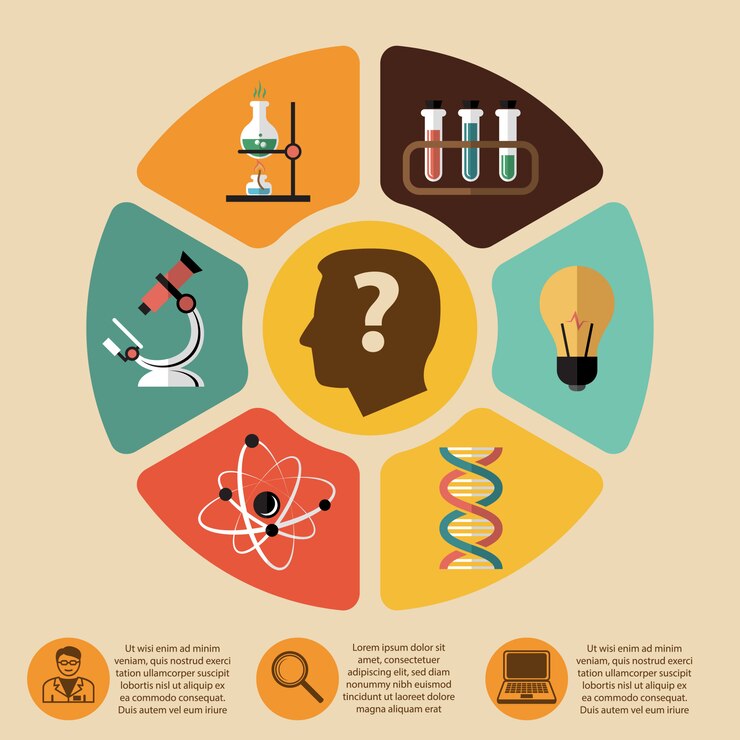 ?

Ut wisi enim ad minim veniam, quis nostrud exerci tation ullamcorper suscipit lobortis nisl ut aliquip ex ea commodo consequat. Duis autem vel eum iriure

Lorem ipsum dolor sit amet, consectetuer adipiscing elit, sed diam nonummy nibh euismod tincidunt ut laoreet dolore magna aliquam erat

Ut wisi enim ad minim veniam, quis nostrud exerci tation ullamcorper suscipit lobortis nisl ut aliquip ex ea commodo consequat. Duis autem vel eum iriure